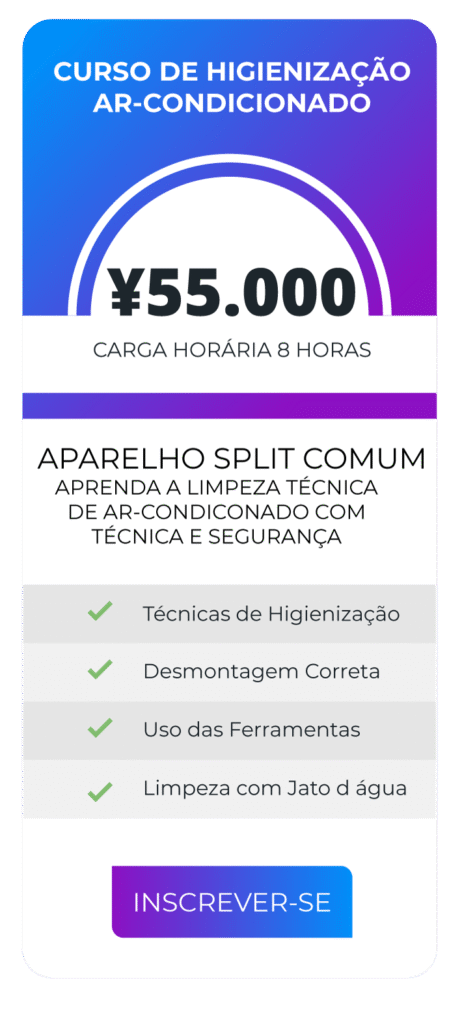 CURSO DE HIGIENIZAÇÃO AR-CONDICIONADO

¥55.000

CARGA HORÁRIA 8 HORAS

APARELHO SPLIT COMUM

APRENDA A LIMPEZA TÉCNICA DE AR-CONDICONADO COM TÉCNICA E SEGURANÇA

Técnicas de Higienização

Desmontagem Correta

Uso das Ferramentas

Limpeza com Jato d água

INSCREVER-SE